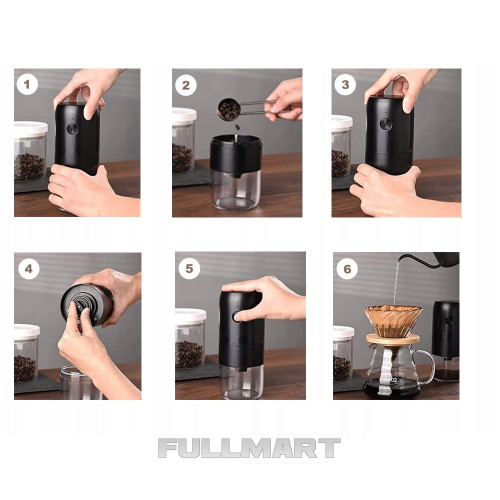 1

2

3

4

5

6

FULLMART